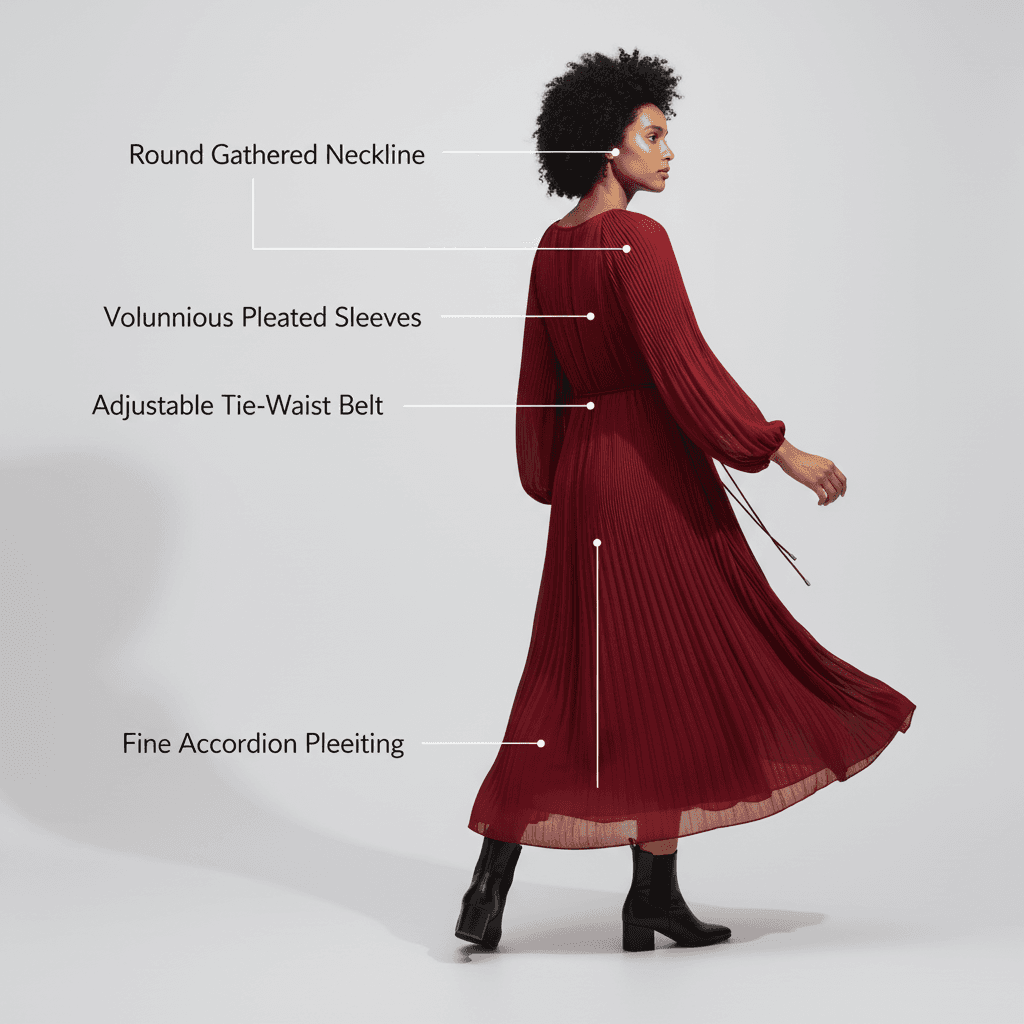 Round Gathered Neckline

Volunnious Pleated Sleeves

Adjustable Tie-Waist Belt

Fine Accordion Pleeiting