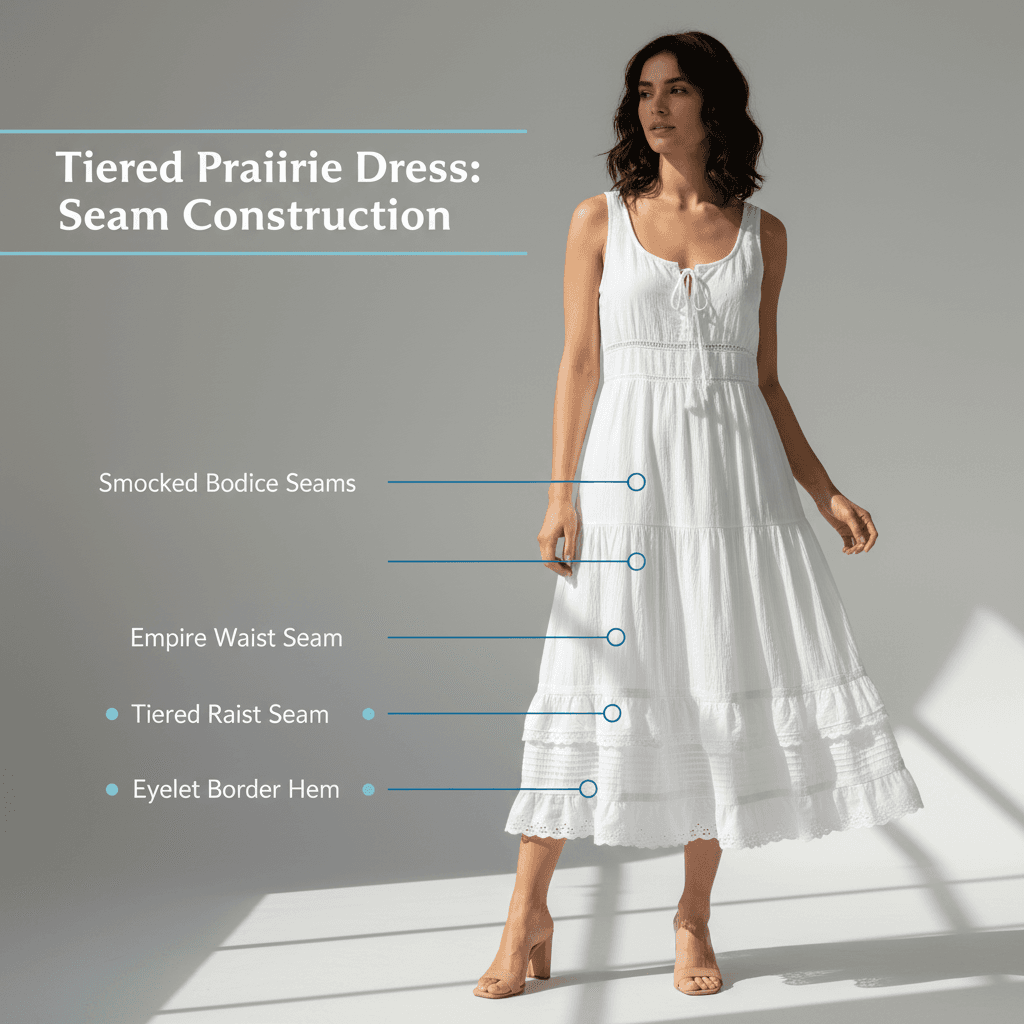 Tiered Praiirie Dress: Seam Construction

Smocked Bodice Seams

Empire Waist Seam

Tiered Raist Seam

Eyelet Border Hem