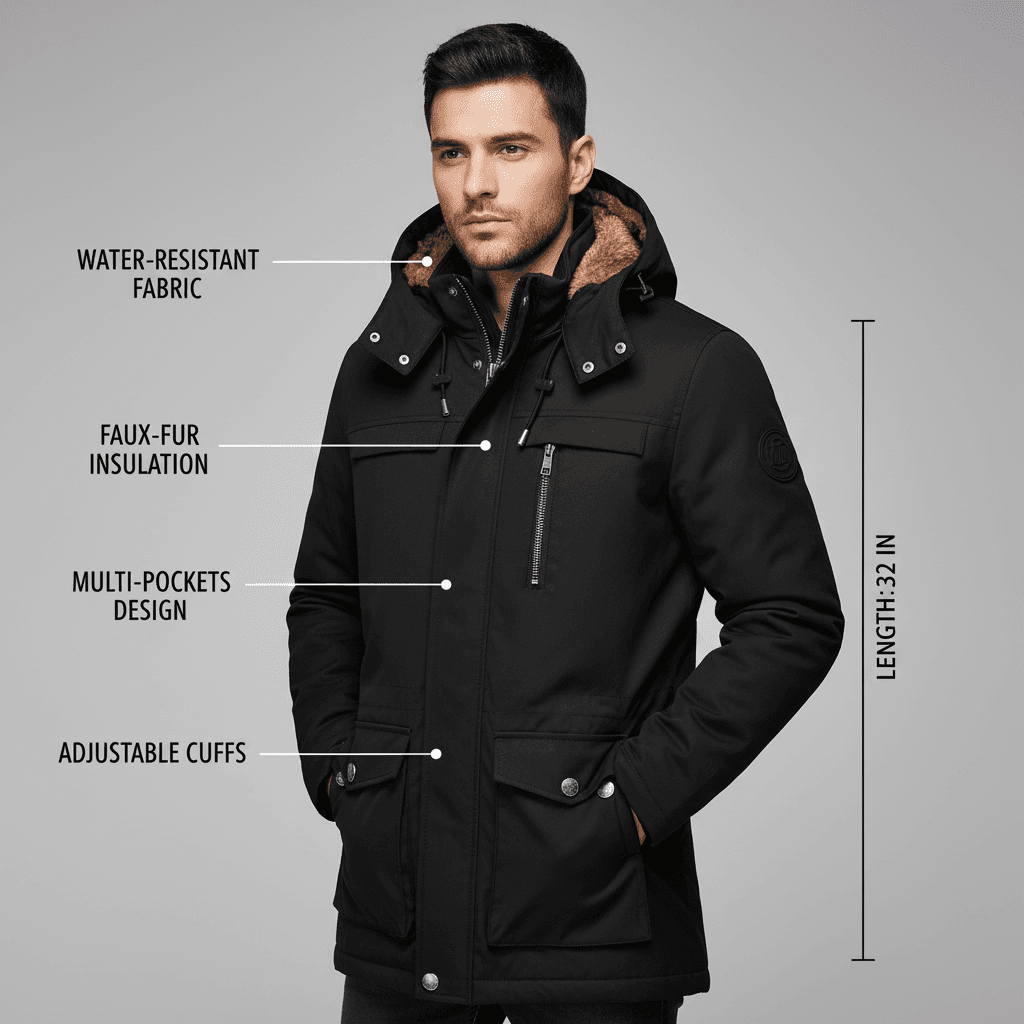 WATER-RESISTANT FABRIC

FAUX-FUR INSULATION

MULTI-POCKETS DESIGN

ADJUSTABLE CUFFS

LENGTH:32 IN