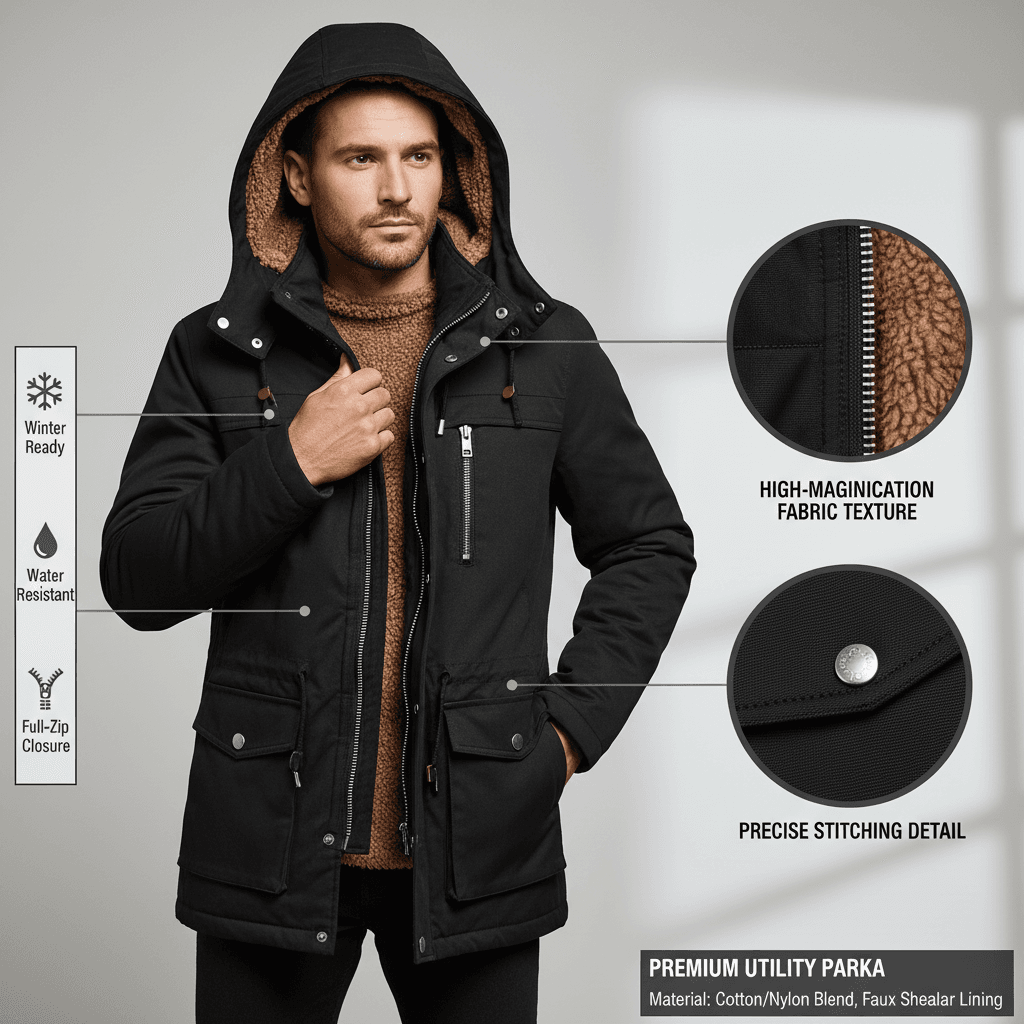 Winter Ready

Water Resistant

Full-Zip Closure

HIGH-MAGINICATION FABRIC TEXTURE

PRECISE STITCHING DETAIL

PREMIUM UTILITY PARKA

Material: Cotton/Nylon Blend, Faux Shealar Lining